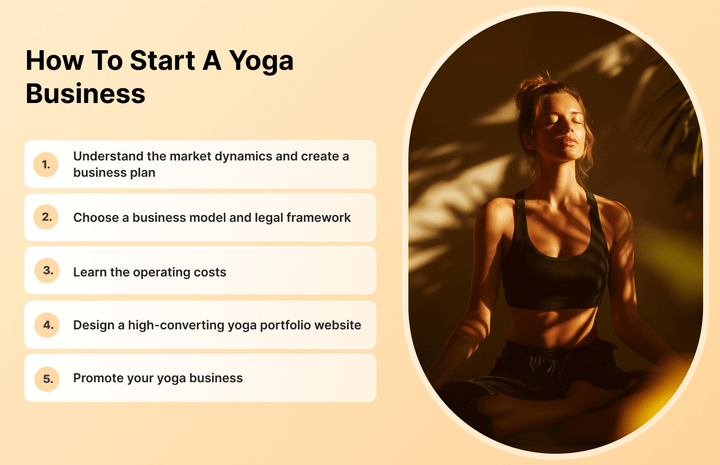 How To Start A Yoga Business

1. Understand the market dynamics and create a business plan

2. Choose a business model and legal framework

3. Learn the operating costs

4. Design a high-converting yoga portfolio website

5. Promote your yoga business